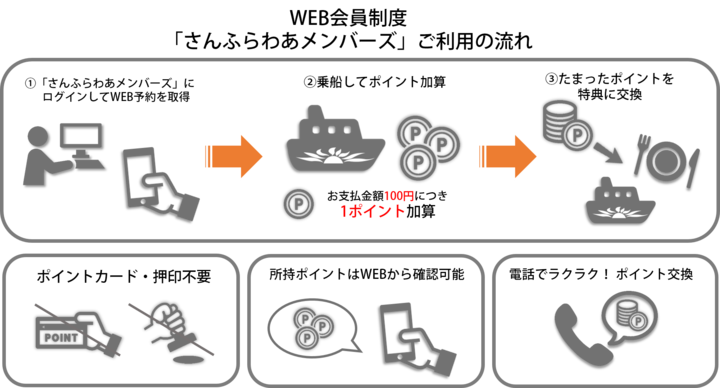 WEB会員制度
「さんふらわあメンバーズ」ご利用の流れ

①「さんふらわあメンバーズ」にログインしてWEB予約を取得

②乗船してポイント加算

P P P

P お支払金額100円につき
1ポイント加算

③たまったポイントを特典に交換

P

ポイントカード・押印不要

POINT

所持ポイントはWEBから確認可能

P P P

電話でラクラク！ ポイント交換

P