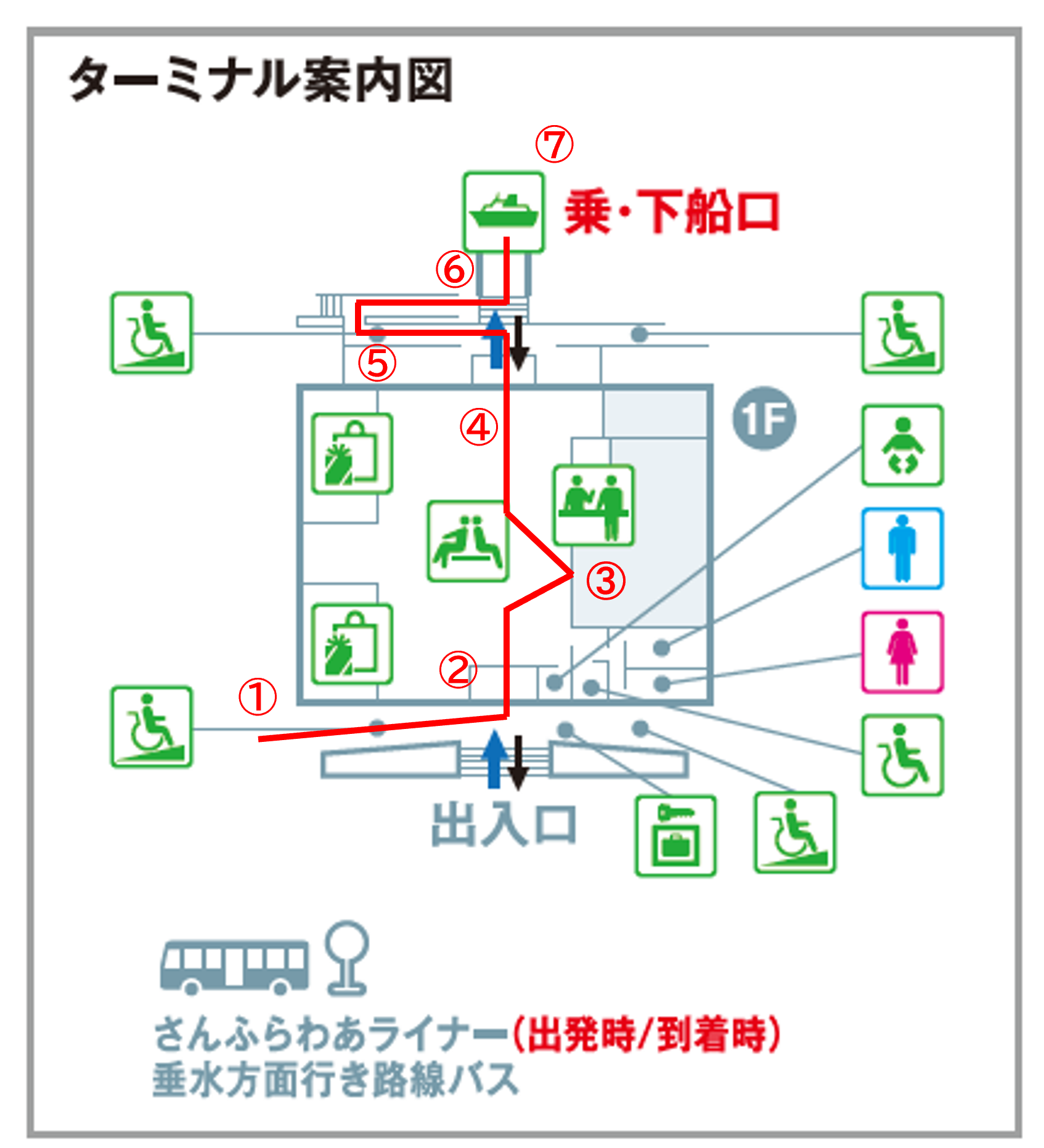 ターミナル案内図

⑦
乗・下船口
⑥
⑤
④
1F
③
②
①
出入口

さんふらわあライナー(出発時/到着時)
垂水方面行き路線バス